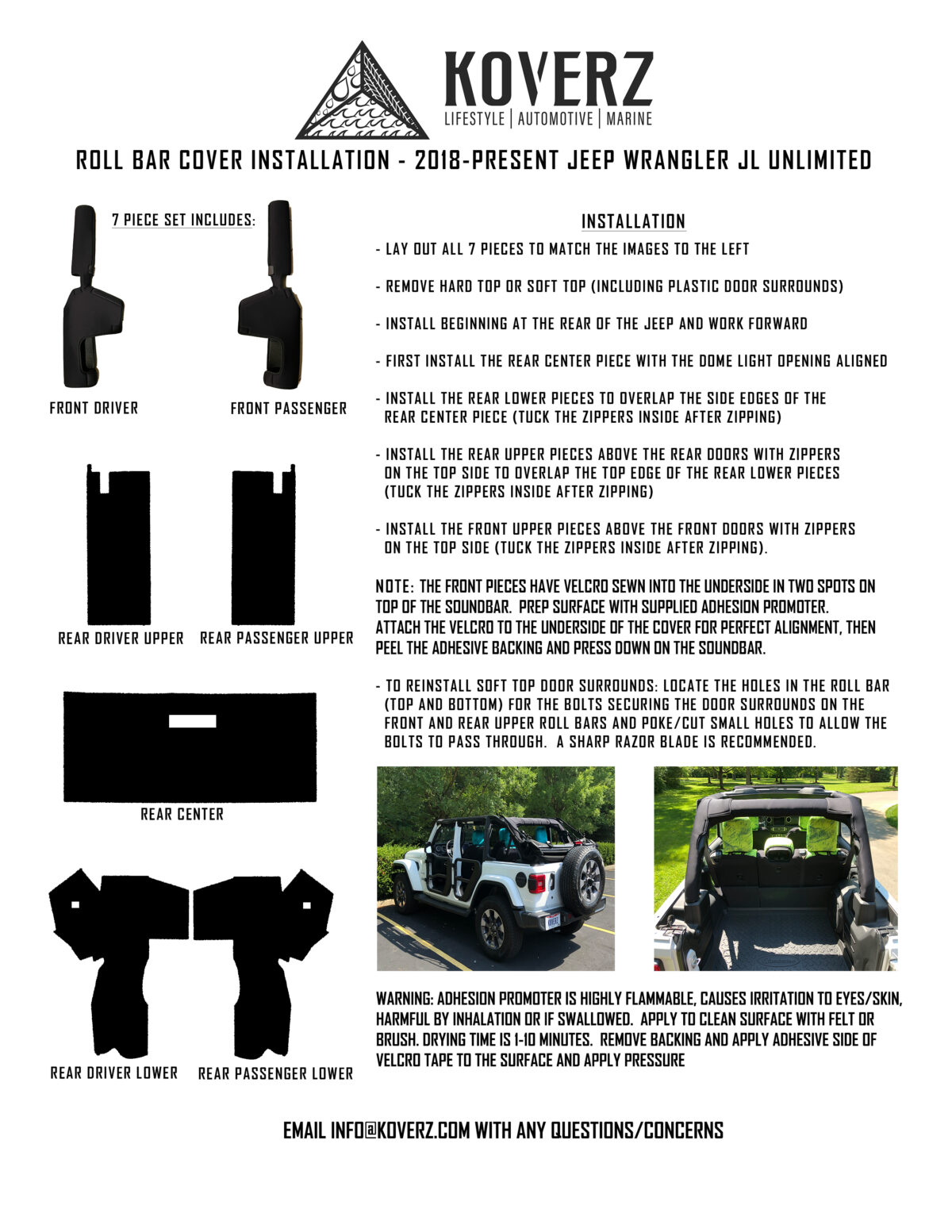 KOVERZ
LIFESTYLE | AUTOMOTIVE | MARINE

ROLL BAR COVER INSTALLATION - 2018-PRESENT JEEP WRANGLER JL UNLIMITED

7 PIECE SET INCLUDES:

FRONT DRIVER

FRONT PASSENGER

REAR DRIVER UPPER

REAR PASSENGER UPPER

REAR CENTER

REAR DRIVER LOWER

REAR PASSENGER LOWER

INSTALLATION

- LAY OUT ALL 7 PIECES TO MATCH THE IMAGES TO THE LEFT

- REMOVE HARD TOP OR SOFT TOP (INCLUDING PLASTIC DOOR SURROUNDS)

- INSTALL BEGINNING AT THE REAR OF THE JEEP AND WORK FORWARD

- FIRST INSTALL THE REAR CENTER PIECE WITH THE DOME LIGHT OPENING ALIGNED

- INSTALL THE REAR LOWER PIECES TO OVERLAP THE SIDE EDGES OF THE REAR CENTER PIECE (TUCK THE ZIPPERS INSIDE AFTER ZIPPING)

- INSTALL THE REAR UPPER PIECES ABOVE THE REAR DOORS WITH ZIPPERS ON THE TOP SIDE TO OVERLAP THE TOP EDGE OF THE REAR LOWER PIECES (TUCK THE ZIPPERS INSIDE AFTER ZIPPING)

- INSTALL THE FRONT UPPER PIECES ABOVE THE FRONT DOORS WITH ZIPPERS ON THE TOP SIDE (TUCK THE ZIPPERS INSIDE AFTER ZIPPING).

NOTE: THE FRONT PIECES HAVE VELCRO SEWN INTO THE UNDERSIDE IN TWO SPOTS ON TOP OF THE SOUNDBAR. PREP SURFACE WITH SUPPLIED ADHESION PROMOTER. ATTACH THE VELCRO TO THE UNDERSIDE OF THE COVER FOR PERFECT ALIGNMENT, THEN PEEL THE ADHESIVE BACKING AND PRESS DOWN ON THE SOUNDBAR.

- TO REINSTALL SOFT TOP DOOR SURROUNDS: LOCATE THE HOLES IN THE ROLL BAR (TOP AND BOTTOM) FOR THE BOLTS SECURING THE DOOR SURROUNDS ON THE FRONT AND REAR UPPER ROLL BARS AND POKE/CUT SMALL HOLES TO ALLOW THE BOLTS TO PASS THROUGH. A SHARP RAZOR BLADE IS RECOMMENDED.

WARNING: ADHESION PROMOTER IS HIGHLY FLAMMABLE, CAUSES IRRITATION TO EYES/SKIN, HARMFUL BY INHALATION OR IF SWALLOWED. APPLY TO CLEAN SURFACE WITH FELT OR BRUSH. DRYING TIME IS 1-10 MINUTES. REMOVE BACKING AND APPLY ADHESIVE SIDE OF VELCRO TAPE TO THE SURFACE AND APPLY PRESSURE

EMAIL INFO@KOVERZ.COM WITH ANY QUESTIONS/CONCERNS